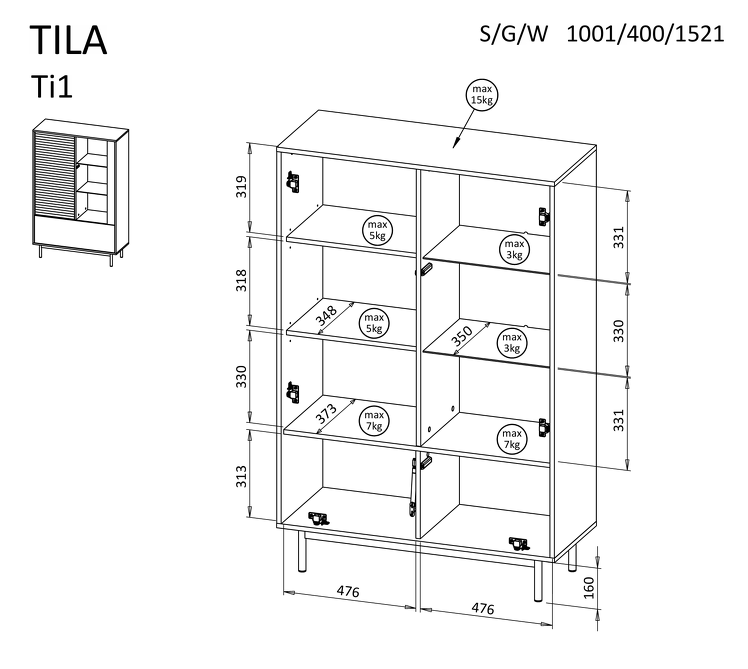 TILA
Ti1

S/G/W 1001/400/1521

max
15kg

319
318
330
313

max
5kg

348
max
5kg

373
max
7kg

max
3kg

350
max
3kg

max
7kg

331
330
331

476
476
160